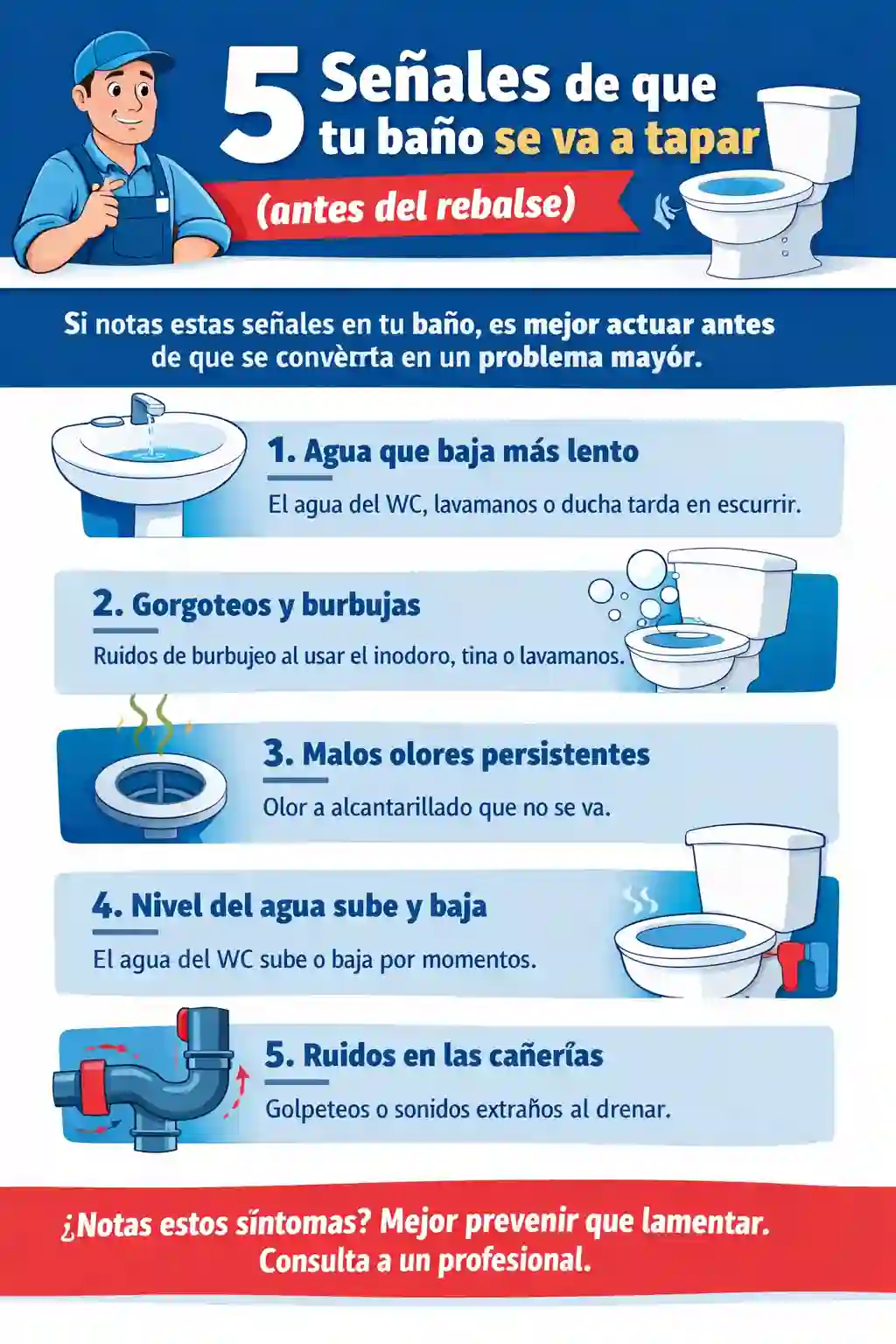 5 Señales de que tu baño se va a tapar

(antes del rebalse)

Si notas estas señales en tu baño, es mejor actuar antes de que se convèrrta en un problema mayór.

1. Agua que baja más lento

El agua del WC, lavamanos o ducha tarda en escurrir.

2. Gorgoteos y burbujas

Ruidos de burbujeo al usar el inodoro, tina o lavamanos.

3. Malos olores persistentes

Olor a alcantarillado que no se va.

4. Nivel del agua sube y baja

El agua del WC sube o baja por momentos.

5. Ruidos en las cañerías

Golpeteos o sonidos extraños al drenar.

¿Notas estos síntomas? Mejor prevenir que lamentar. Consulta a un profesional.